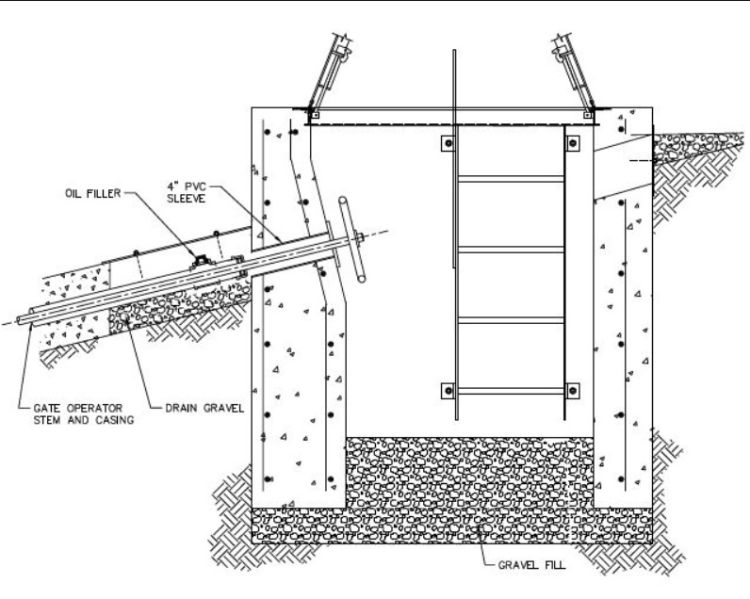 OIL FILLER

4" PVC SLEEVE

GATE OPERATOR STEM AND CASING

DRAIN GRAVEL

GRAVEL FILL